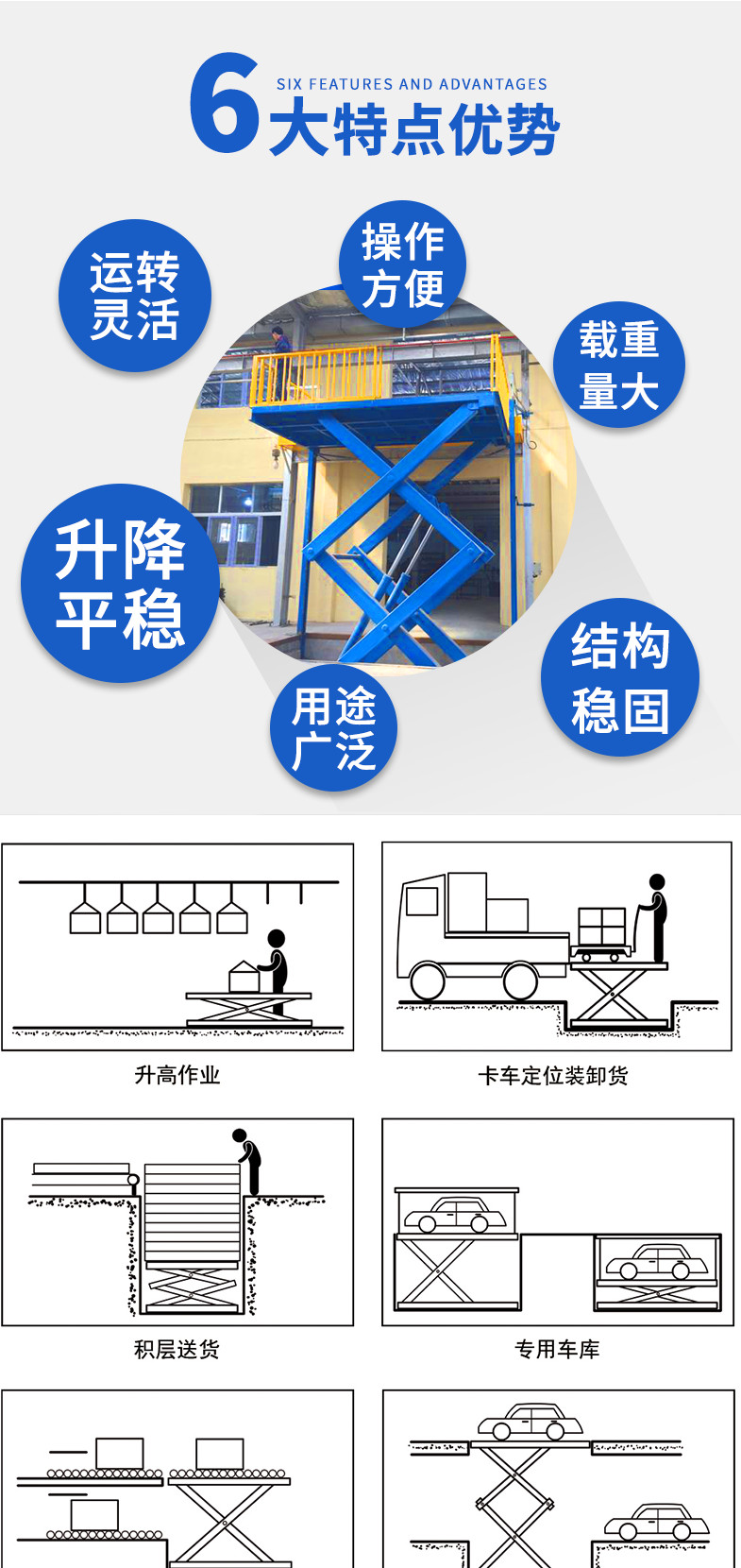 6 SIX FEATURES AND ADVANTAGES
大特点优势

运转灵活

操作方便

载重量大

升降平稳

用途广泛

结构稳固

升高作业

卡车定位装卸货

积层送货

专用车库